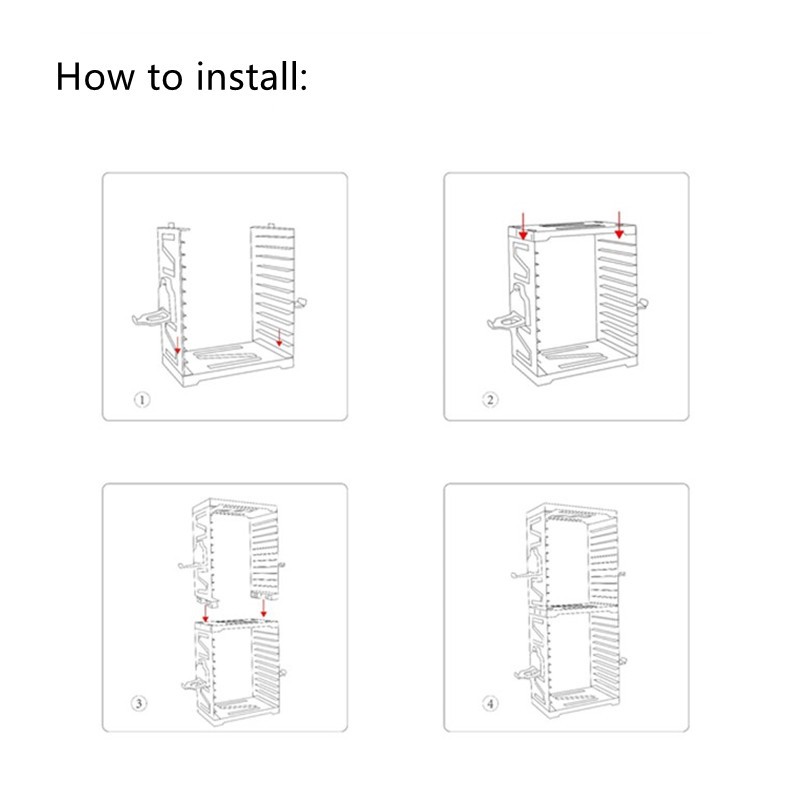 How to install:

①

②

③

④