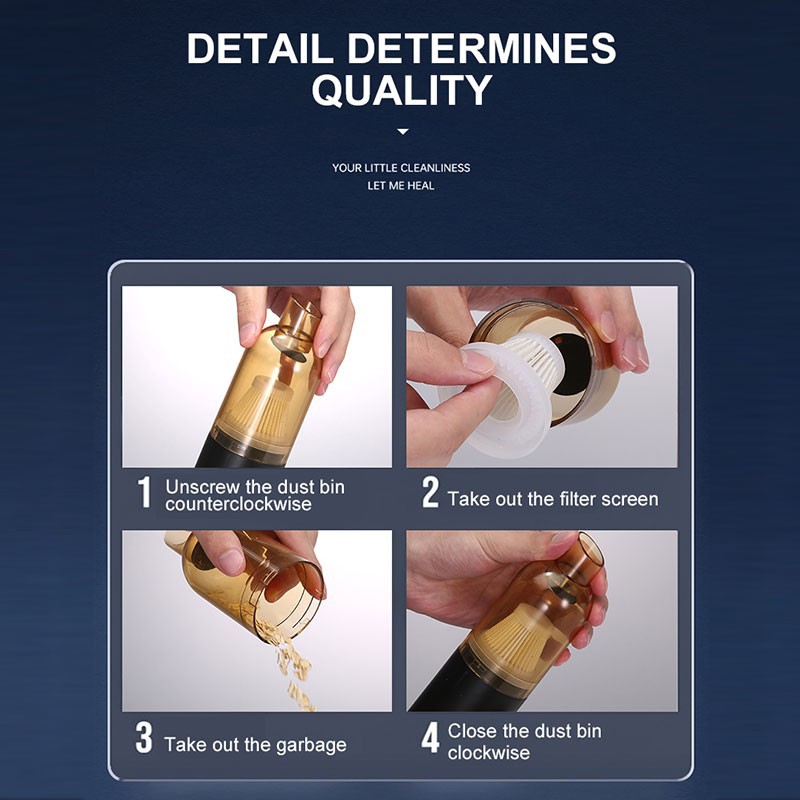 DETAIL DETERMINES QUALITY

YOUR LITTLE CLEANLINESS
LET ME HEAL

1 Unscrew the dust bin counterclockwise

2 Take out the filter screen

3 Take out the garbage

4 Close the dust bin clockwise